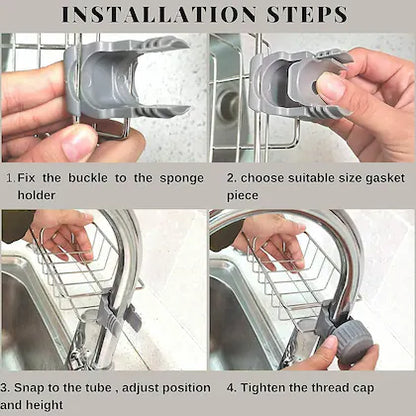 INSTALLATION STEPS

1. Fix the buckle to the sponge holder

2. choose suitable size gasket piece

3. Snap to the tube , adjust position and height

4. Tighten the thread cap